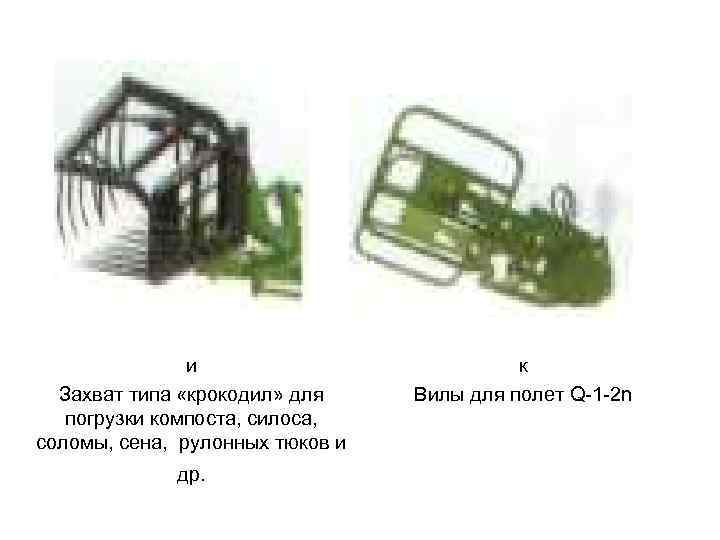 и
Захват типа «крокодил» для погрузки компоста, силоса, соломы, сена, рулонных тюков и др.

к
Вилы для полет Q-1-2n