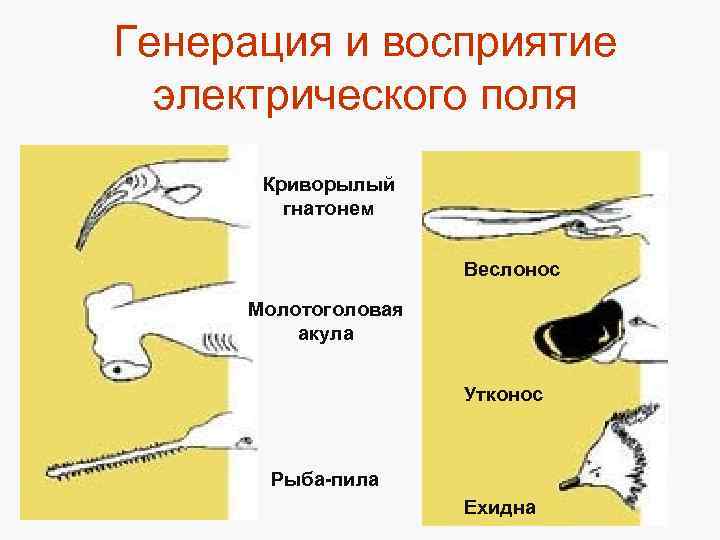 Генерация и восприятие электрического поля

Криворылый гнатонем

Молотоголовая акула

Рыба-пила

Веслонос

Утконос

Ехидна