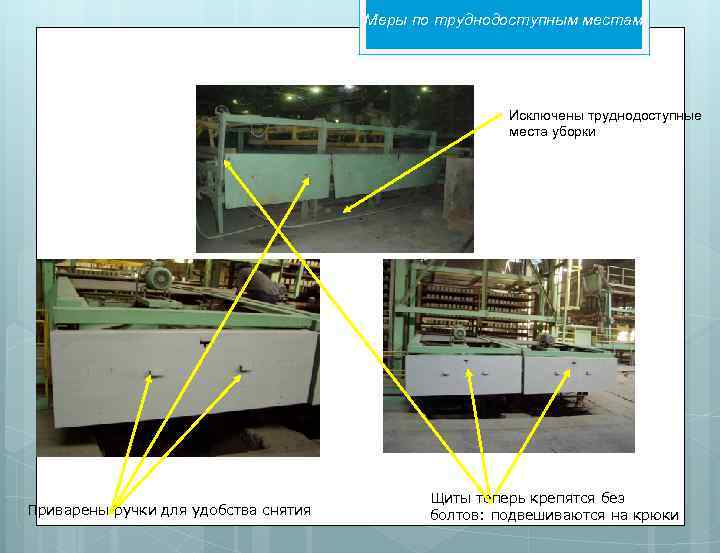 Меры по труднодоступным местам

Исключены труднодоступные места уборки

Приварены ручки для удобства снятия

Щиты теперь крепятся без болтов: подвешиваются на крюки