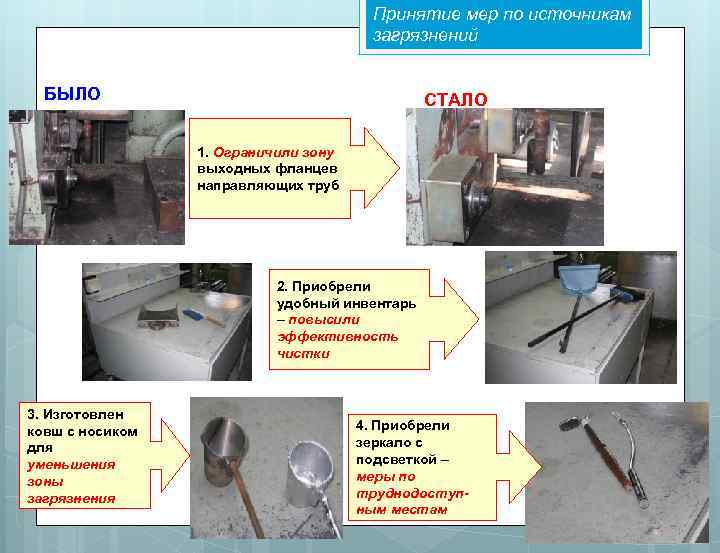 Принятие мер по источникам загрязнений

БЫЛО

СТАЛО

1. Ограничили зону выходных фланцев направляющих труб

2. Приобрели удобный инвентарь – повысили эффективность чистки

3. Изготовлен ковш с носиком для уменьшения зоны загрязнения

4. Приобрели зеркало с подсветкой – меры по труднодоступным местам