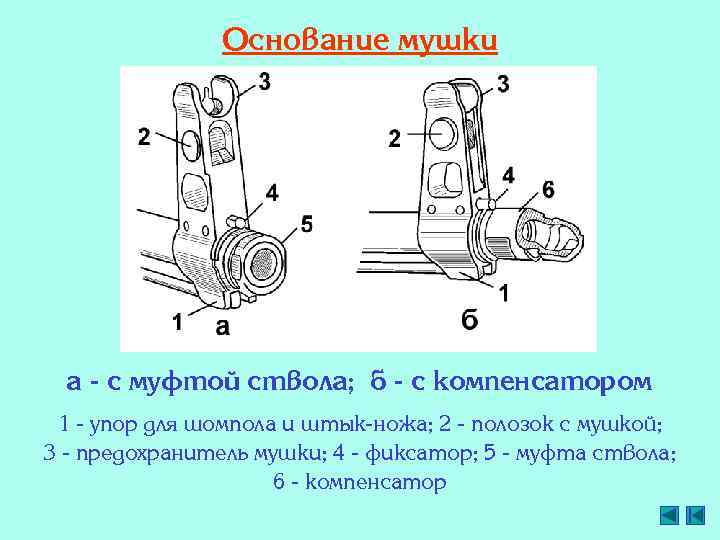 Основание мушки

3
2
4
5
1
а

3
2
4
6
1
б

а - с муфтой ствола; б - с компенсатором

1 - упор для шомпола и штык-ножа; 2 - полозок с мушкой; 3 - предохранитель мушки; 4 - фиксатор; 5 - муфта ствола; 6 - компенсатор