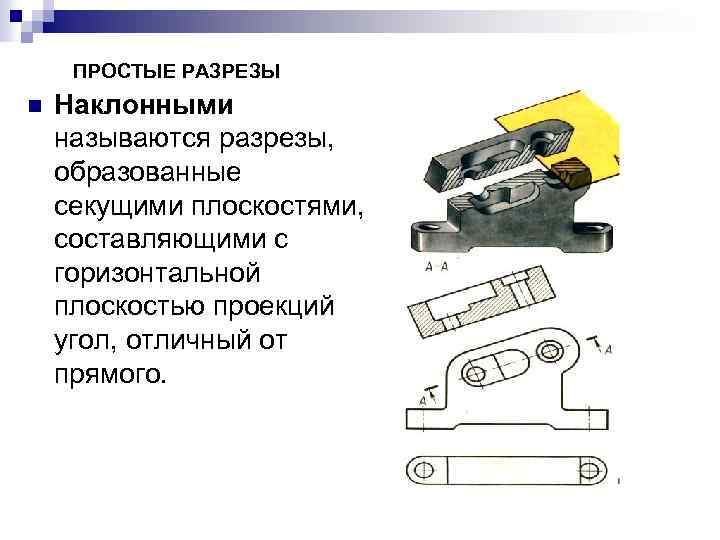 ПРОСТЫЕ РАЗРЕЗЫ

Наклонными называются разрезы, образованные секущими плоскостями, составляющими с горизонтальной плоскостью проекций угол, отличный от прямого.

А-А

А

А