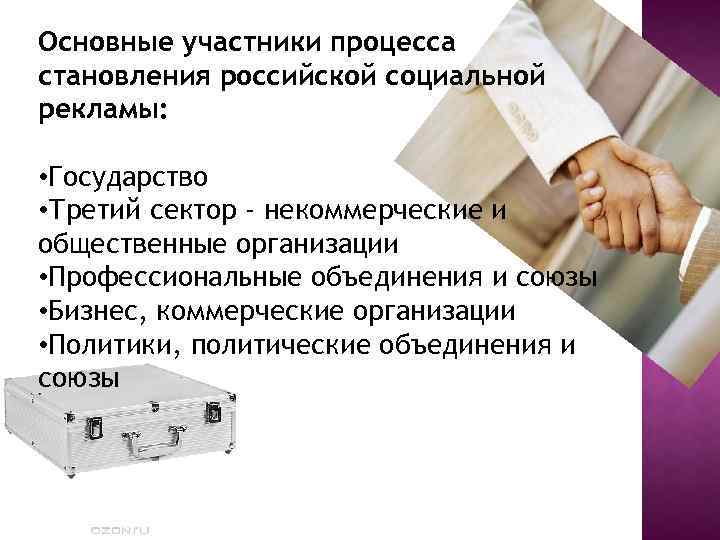 Основные участники процесса становления российской социальной рекламы:

•Государство
•Третий сектор - некоммерческие и общественные организации
•Профессиональные объединения и союзы
•Бизнес, коммерческие организации
•Политики, политические объединения и союзы

OZON.ru