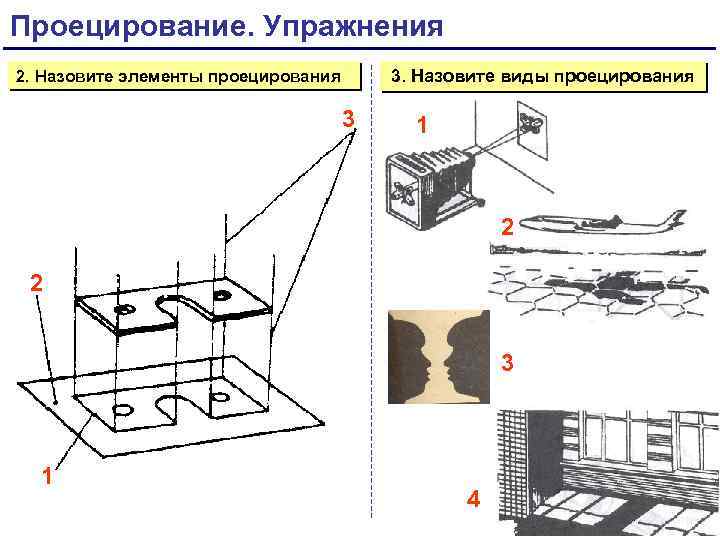 Проецирование. Упражнения

2. Назовите элементы проецирования

3

2

1

3. Назовите виды проецирования

1

2

3

4