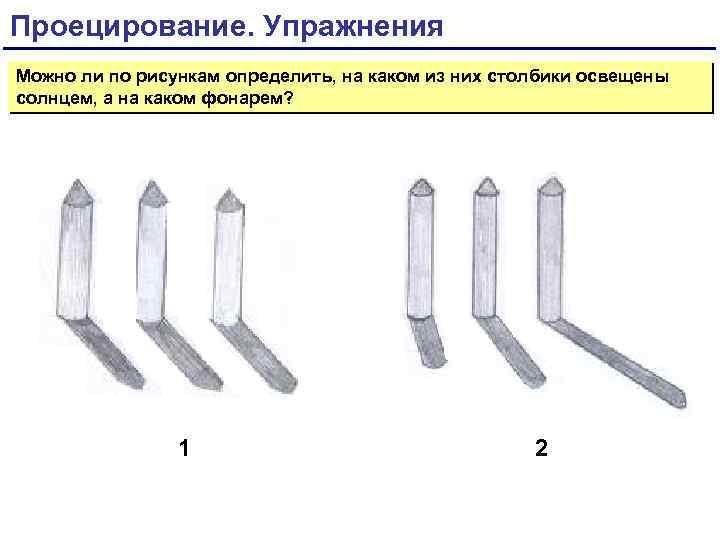 Проецирование. Упражнения

Можно ли по рисункам определить, на каком из них столбики освещены солнцем, а на каком фонарем?

1

2