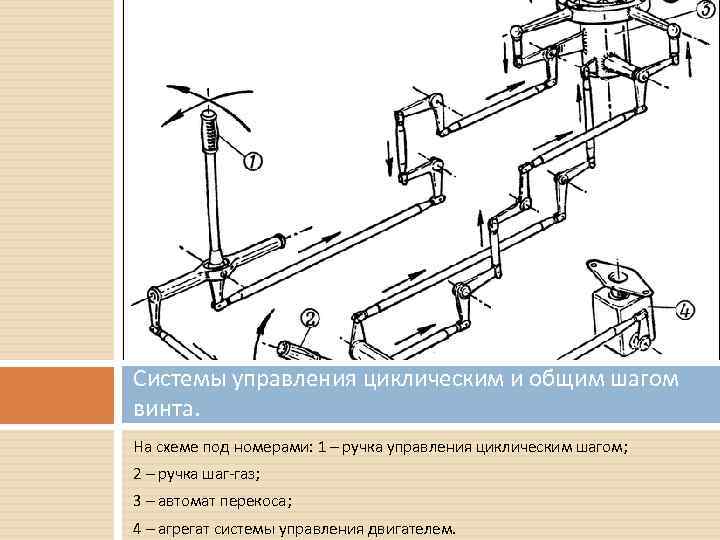 3

1

2

4

Системы управления циклическим и общим шагом винта.

На схеме под номерами: 1 – ручка управления циклическим шагом;

2 – ручка шаг-газ;

3 – автомат перекоса;

4 – агрегат системы управления двигателем.