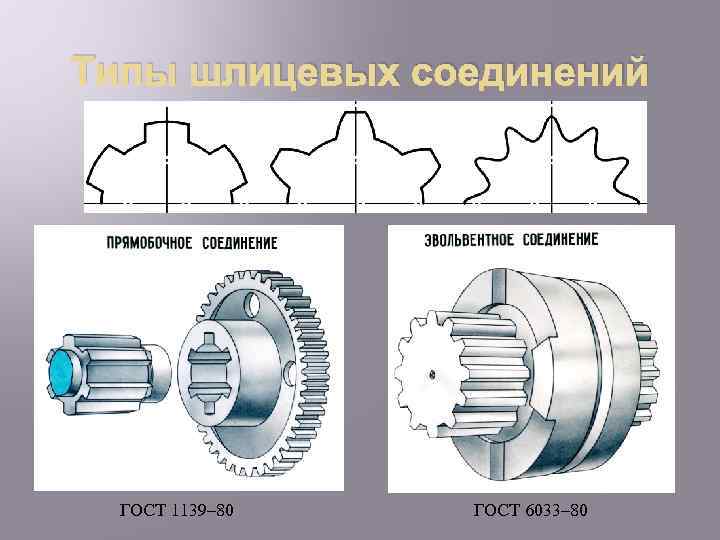 Типы шлицевых соединений

ПРЯМОБОЧНОЕ СОЕДИНЕНИЕ

ЭВОЛЬВЕНТНОЕ СОЕДИНЕНИЕ

ГОСТ 1139–80

ГОСТ 6033–80