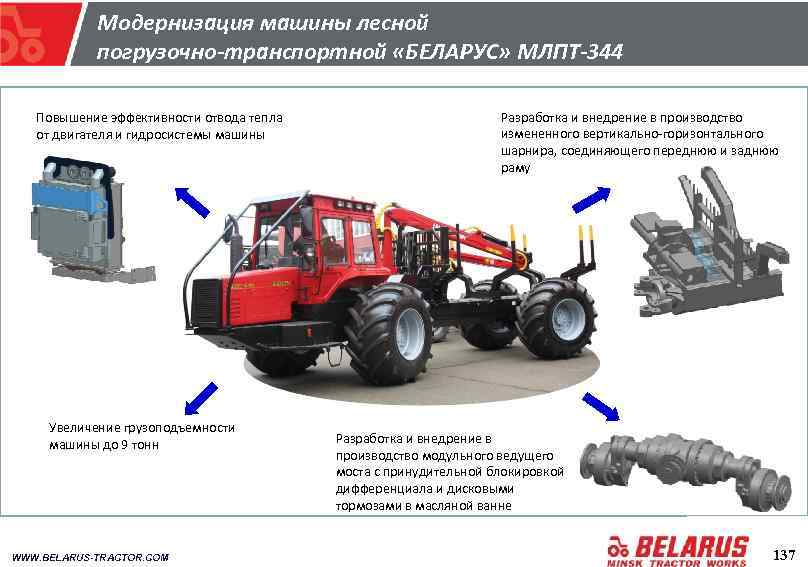 Модернизация машины лесной погрузочно-транспортной «БЕЛАРУС» МЛПТ-344

Повышение эффективности отвода тепла от двигателя и гидросистемы машины

Разработка и внедрение в производство измененного вертикально-горизонтального шарнира, соединяющего переднюю и заднюю раму

Увеличение грузоподъемности машины до 9 тонн

Разработка и внедрение в производство модульного ведущего моста с принудительной блокировкой дифференциала и дисковыми тормозами в масляной ванне

WWW.BELARUS-TRACTOR.COM

BELARUS
MINSK TRACTOR WORKS

137