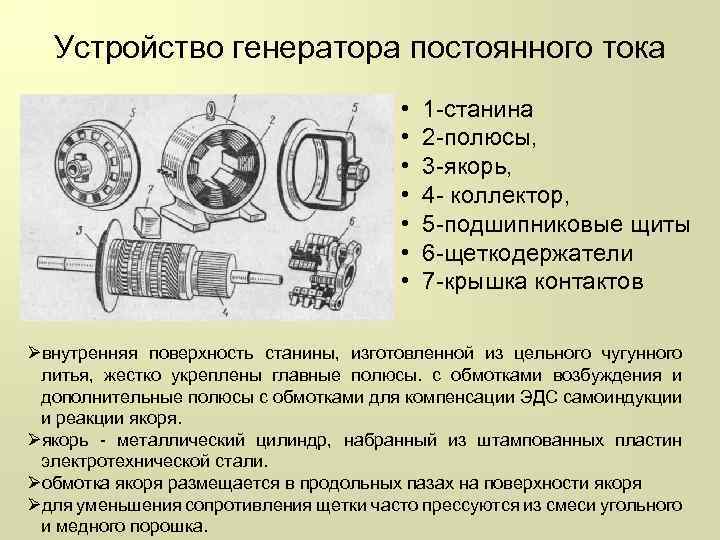 Устройство генератора постоянного тока

5 1 2 5 7 3 6 4

• 1-станина
• 2-полюсы,
• 3-якорь,
• 4- коллектор,
• 5-подшипниковые щиты
• 6-щеткодержатели
• 7-крышка контактов

➢внутренняя поверхность станины, изготовленной из цельного чугунного литья, жестко укреплены главные полюсы. с обмотками возбуждения и дополнительные полюсы с обмотками для компенсации ЭДС самоиндукции и реакции якоря.
➢якорь - металлический цилиндр, набранный из штампованных пластин электротехнической стали.
➢обмотка якоря размещается в продольных пазах на поверхности якоря
➢для уменьшения сопротивления щетки часто прессуются из смеси угольного и медного порошка.