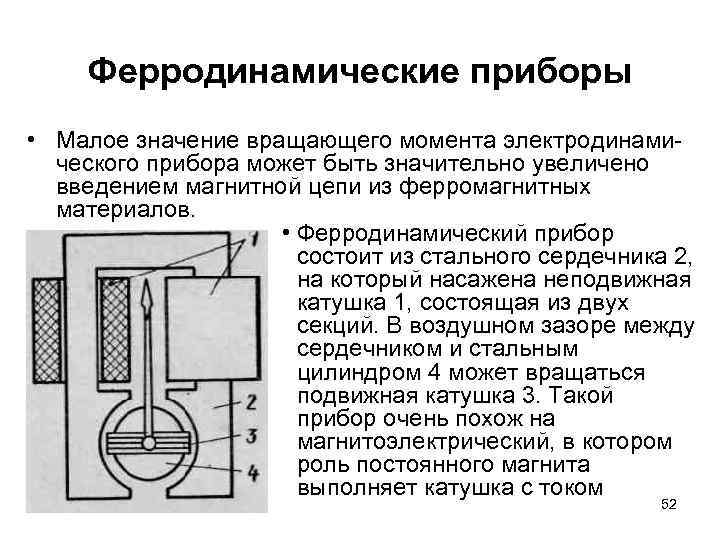 Ферродинамические приборы

• Малое значение вращающего момента электродинамического прибора может быть значительно увеличено введением магнитной цепи из ферромагнитных материалов.

1

2

3

4

• Ферродинамический прибор состоит из стального сердечника 2, на который насажена неподвижная катушка 1, состоящая из двух секций. В воздушном зазоре между сердечником и стальным цилиндром 4 может вращаться подвижная катушка 3. Такой прибор очень похож на магнитоэлектрический, в котором роль постоянного магнита выполняет катушка с током

52