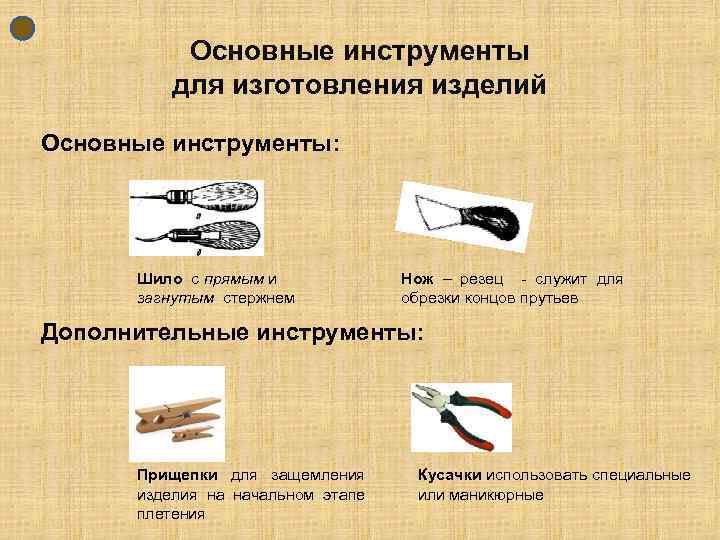 Основные инструменты для изготовления изделий

Основные инструменты:

а

б

Шило с прямым и загнутым стержнем

Нож – резец - служит для обрезки концов прутьев

Дополнительные инструменты:

Прищепки для защемления изделия на начальном этапе плетения

Кусачки использовать специальные или маникюрные