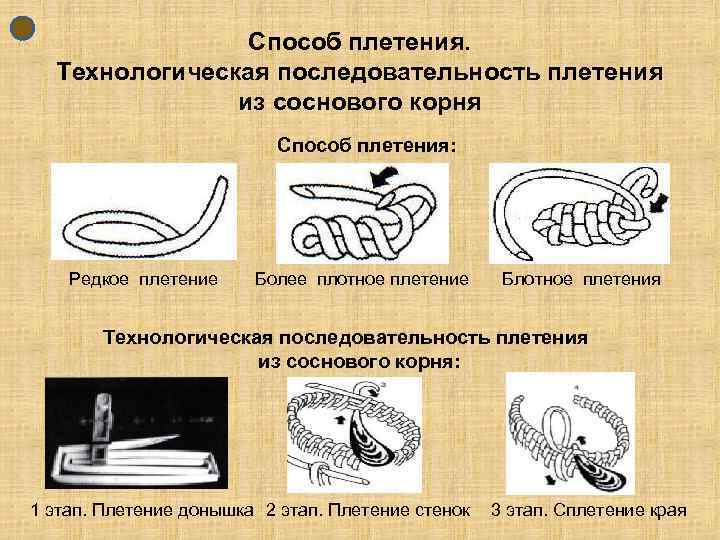 Способ плетения.
Технологическая последовательность плетения из соснового корня

Способ плетения:

Редкое плетение

Более плотное плетение

Блотное плетения

Технологическая последовательность плетения из соснового корня:

1 этап. Плетение донышка

2 этап. Плетение стенок

3 этап. Сплетение края