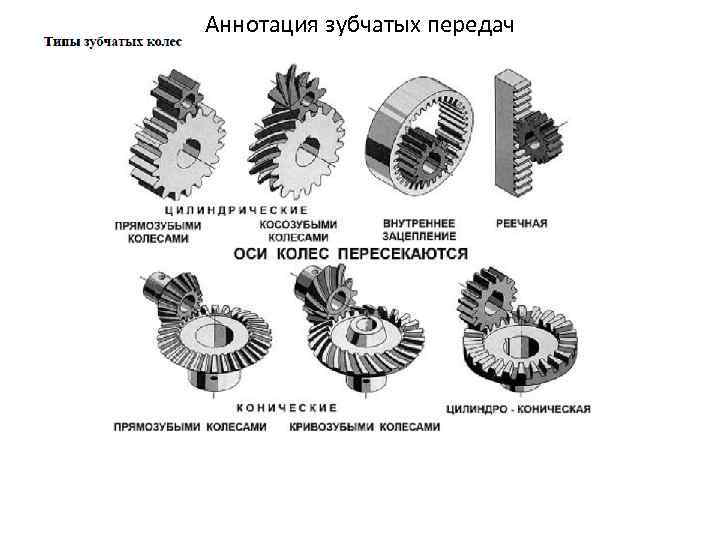 Аннотация зубчатых передач

Типы зубчатых колес

ЦИЛИНДРИЧЕСКИЕ

ПРЯМОЗУБЫМИ КОЛЕСАМИ

КОСОЗУБЫМИ КОЛЕСАМИ

ВНУТРЕННЕЕ ЗАЦЕПЛЕНИЕ

РЕЕЧНАЯ

ОСИ КОЛЕС ПЕРЕСЕКАЮТСЯ

КОНИЧЕСКИЕ

ПРЯМОЗУБЫМИ КОЛЕСАМИ

КРИВОЗУБЫМИ КОЛЕСАМИ

ЦИЛИНДРО - КОНИЧЕСКАЯ