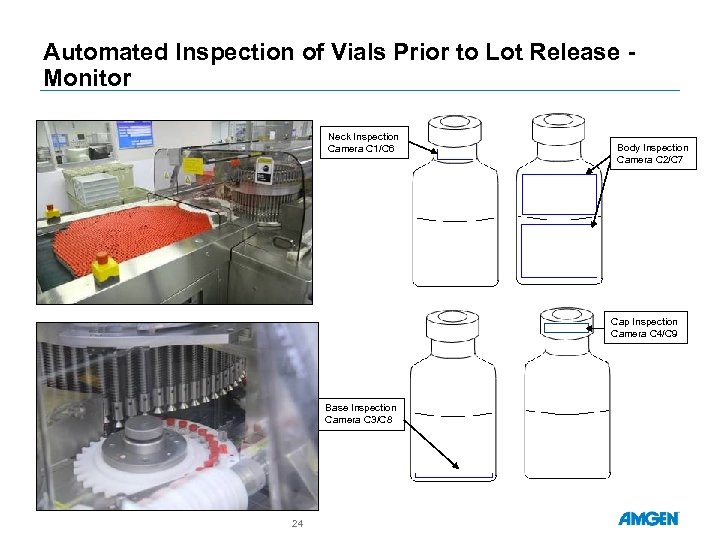 Automated Inspection of Vials Prior to Lot Release - Monitor

Neck Inspection
Camera C1/C6

Body Inspection
Camera C2/C7

Cap Inspection
Camera C4/C9

Base Inspection
Camera C3/C8

24

AMGEN