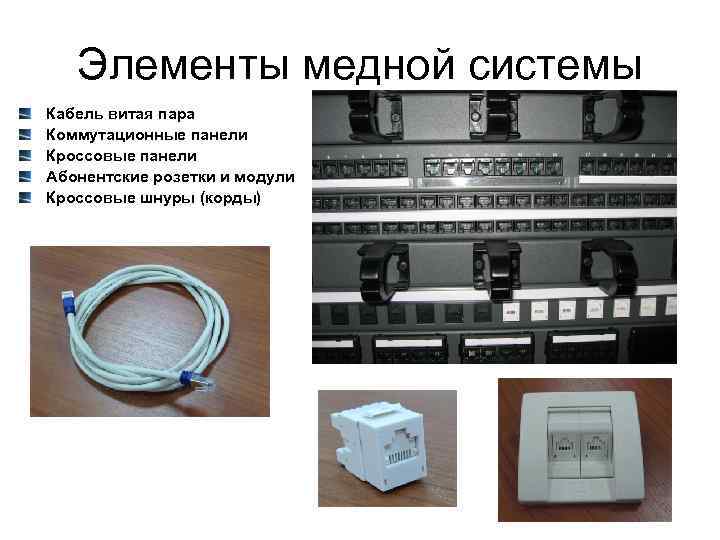 Элементы медной системы

Кабель витая пара
Коммутационные панели
Кроссовые панели
Абонентские розетки и модули
Кроссовые шнуры (корды)