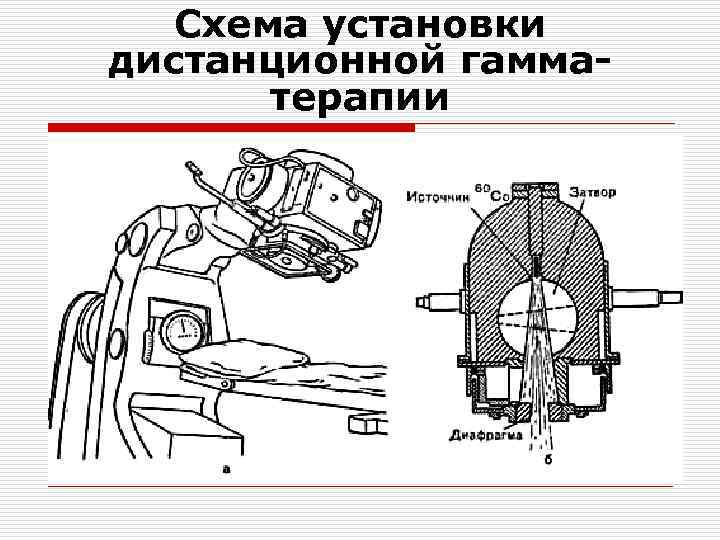 Схема установки дистанционной гамма-терапии

Источник $^{60}Co$

Затвор

Диафрагма

а

б