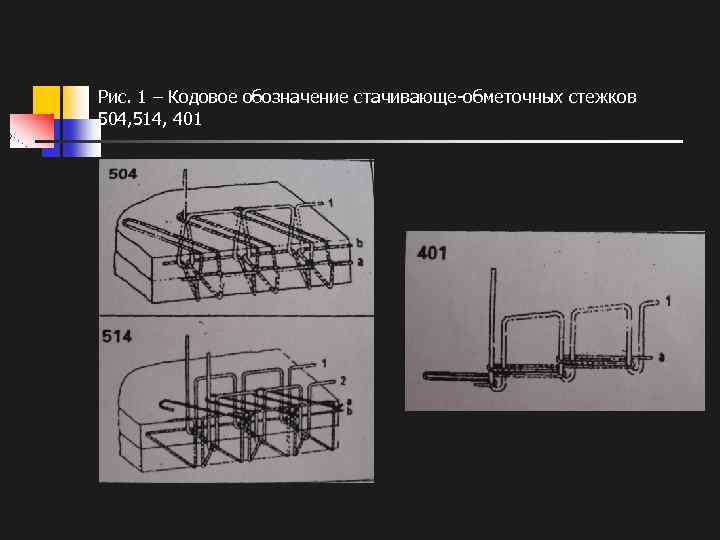 Рис. 1 – Кодовое обозначение стачивающе-обметочных стежков 504,514, 401

504

1

b

a

514

1

2

a

b

401

1

a