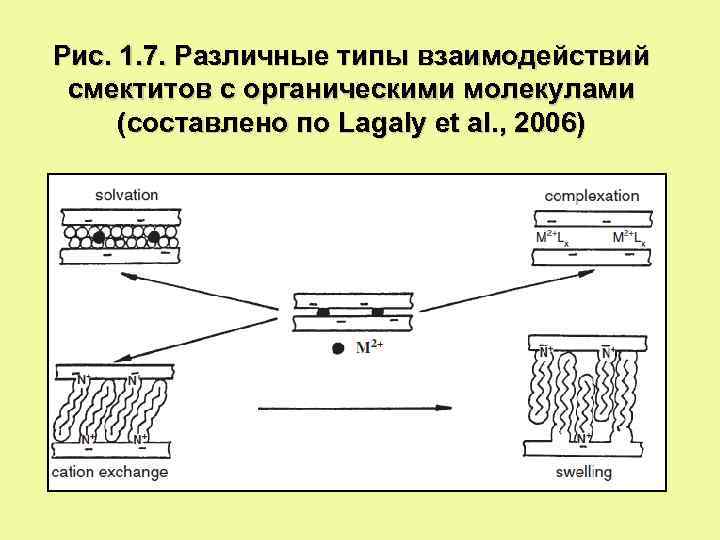 Рис. 1.7. Различные типы взаимодействий смектитов с органическими молекулами (составлено по Lagaly et al., 2006)

solvation

complexation

$M^{2+}L_x$ $M^{2+}L_x$

$M^{2+}$

$N^+$ $N^+$

$N^+$ $N^+$

cation exchange

$N^+$ $N^+$

$N^+$

swelling