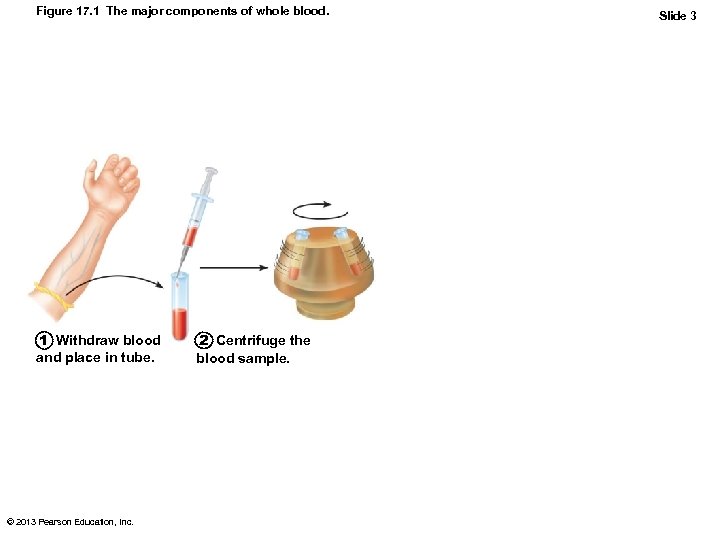 Figure 17.1 The major components of whole blood.

Slide 3

1 Withdraw blood and place in tube.

2 Centrifuge the blood sample.

© 2013 Pearson Education, Inc.