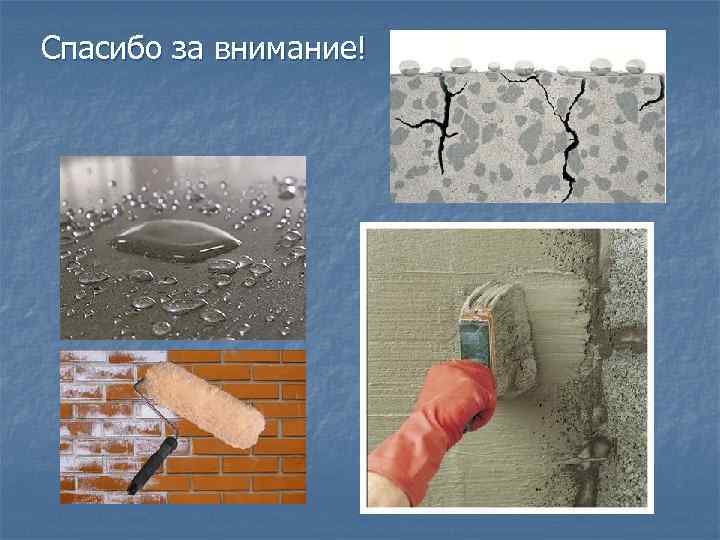 Спасибо за внимание!