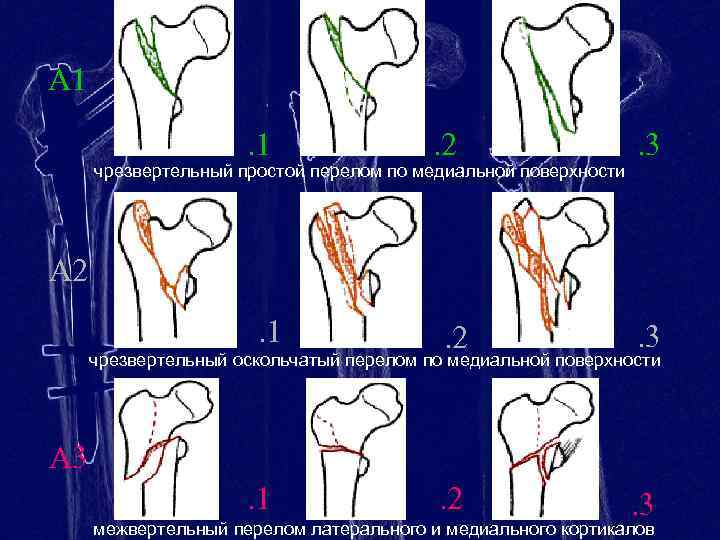 A1

.1 .2 .3

чрезвертельный простой перелом по медиальной поверхности

A2

.1 .2 .3

чрезвертельный оскольчатый перелом по медиальной поверхности

A3

.1 .2 .3

межвертельный перелом латерального и медиального кортикалов