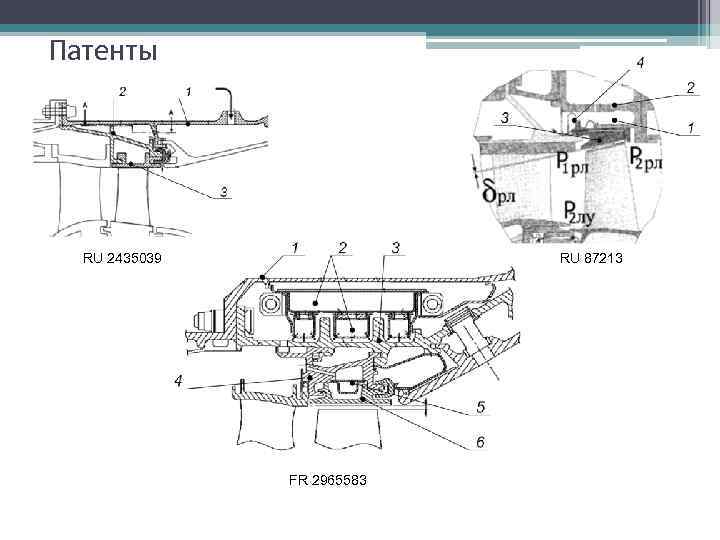 Патенты

2
1
3
RU 2435039

4
2
3
1
$P_{1рл}$
$P_{2рл}$
$\delta_{рл}$
$P_{2лу}$
RU 87213

1
2
3
4
5
6
FR 2965583