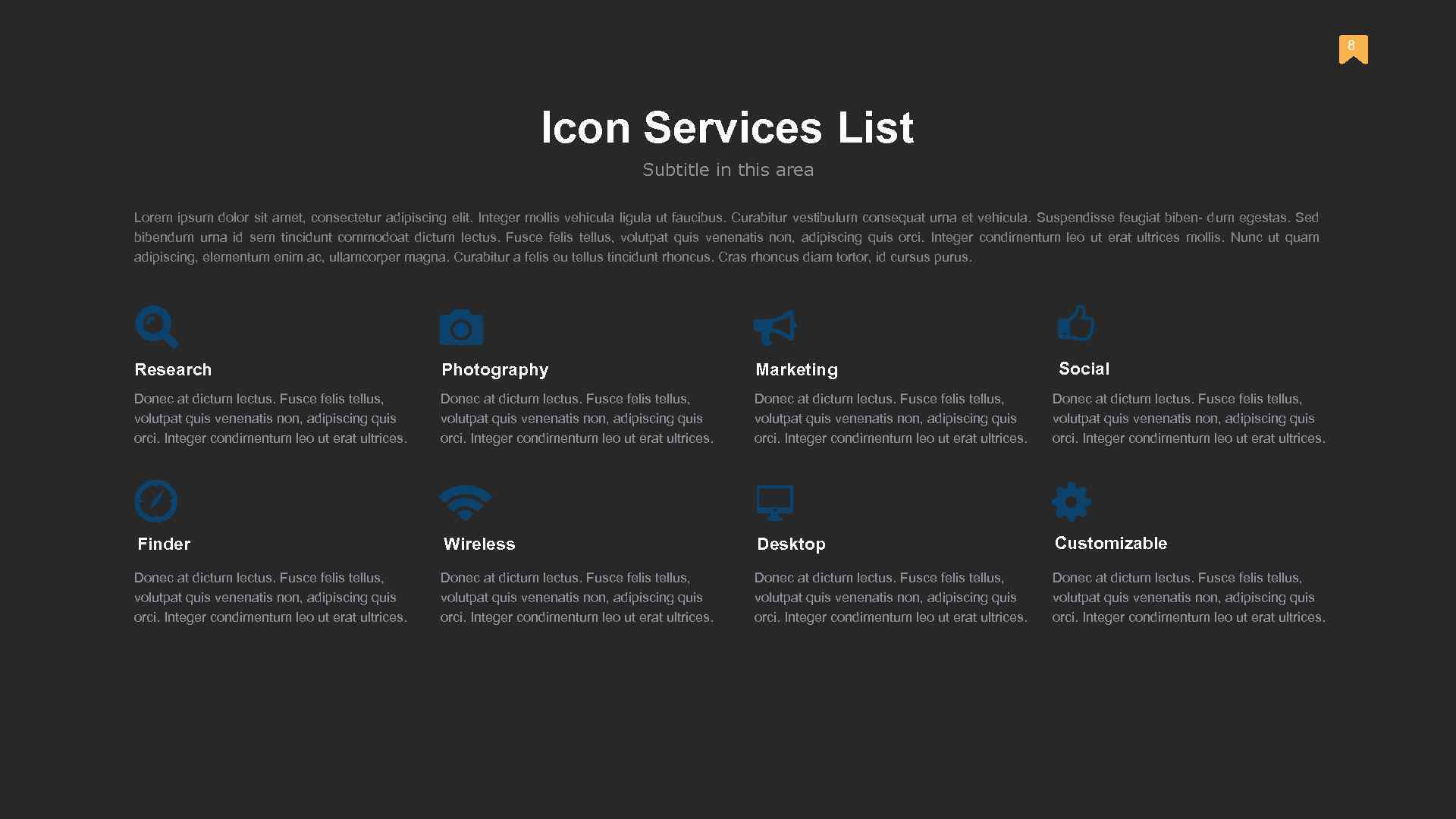 8

Icon Services List

Subtitle in this area

Lorem ipsum dolor sit amet, consectetur adipiscing elit. Integer mollis vehicula ligula ut faucibus. Curabitur vestibulum consequat urna et vehicula. Suspendisse feugiat biben- dum egestas. Sed bibendum urna id sem tincidunt commodoat dictum lectus. Fusce felis tellus, volutpat quis venenatis non, adipiscing quis orci. Integer condimentum leo ut erat ultrices mollis. Nunc ut quam adipiscing, elementum enim ac, ullamcorper magna. Curabitur a felis eu tellus tincidunt rhoncus. Cras rhoncus diam tortor, id cursus purus.

Research

Donec at dictum lectus. Fusce felis tellus, volutpat quis venenatis non, adipiscing quis orci. Integer condimentum leo ut erat ultrices.

Photography

Donec at dictum lectus. Fusce felis tellus, volutpat quis venenatis non, adipiscing quis orci. Integer condimentum leo ut erat ultrices.

Marketing

Donec at dictum lectus. Fusce felis tellus, volutpat quis venenatis non, adipiscing quis orci. Integer condimentum leo ut erat ultrices.

Social

Donec at dictum lectus. Fusce felis tellus, volutpat quis venenatis non, adipiscing quis orci. Integer condimentum leo ut erat ultrices.

Finder

Donec at dictum lectus. Fusce felis tellus, volutpat quis venenatis non, adipiscing quis orci. Integer condimentum leo ut erat ultrices.

Wireless

Donec at dictum lectus. Fusce felis tellus, volutpat quis venenatis non, adipiscing quis orci. Integer condimentum leo ut erat ultrices.

Desktop

Donec at dictum lectus. Fusce felis tellus, volutpat quis venenatis non, adipiscing quis orci. Integer condimentum leo ut erat ultrices.

Customizable

Donec at dictum lectus. Fusce felis tellus, volutpat quis venenatis non, adipiscing quis orci. Integer condimentum leo ut erat ultrices.