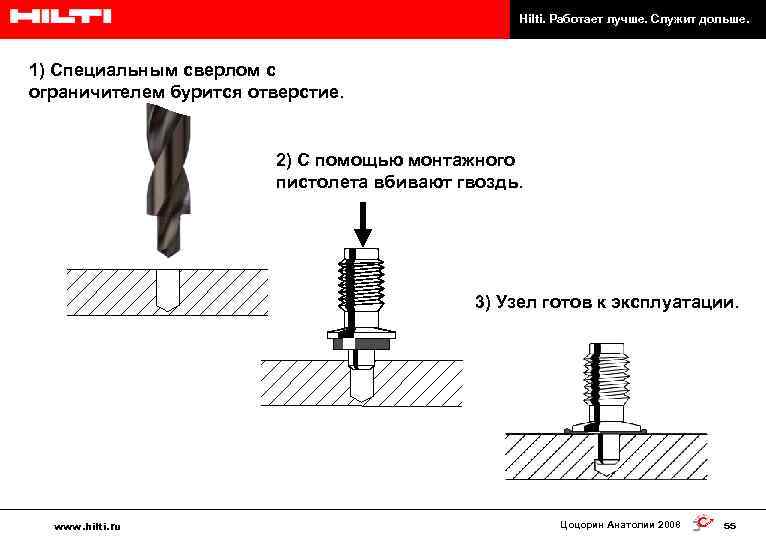 HILTI

Hilti. Работает лучше. Служит дольше.

1) Специальным сверлом с ограничителем бурится отверстие.

2) С помощью монтажного пистолета вбивают гвоздь.

3) Узел готов к эксплуатации.

www.hilti.ru

Цоцорин Анатолий 2008

55