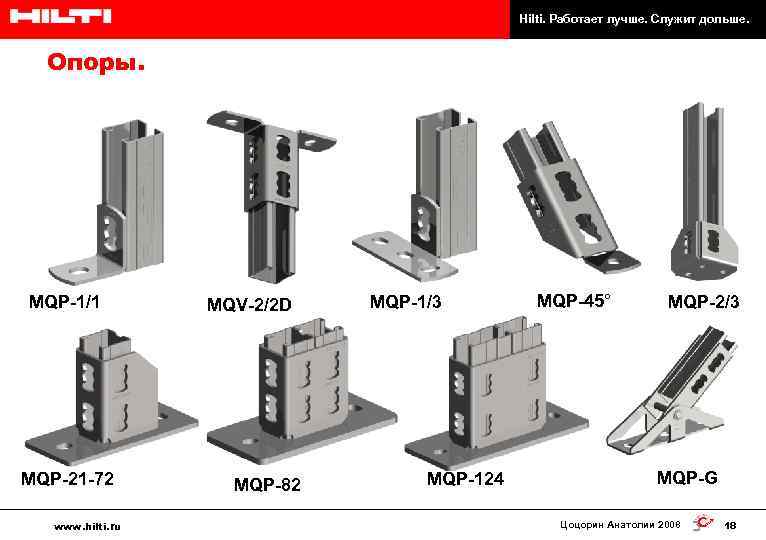 HILTI

Hilti. Работает лучше. Служит дольше.

Опоры.

MQP-1/1

MQV-2/2D

MQP-1/3

MQP-45°

MQP-2/3

MQP-21-72

MQP-82

MQP-124

MQP-G

www.hilti.ru

Цоцорин Анатолий 2008

18