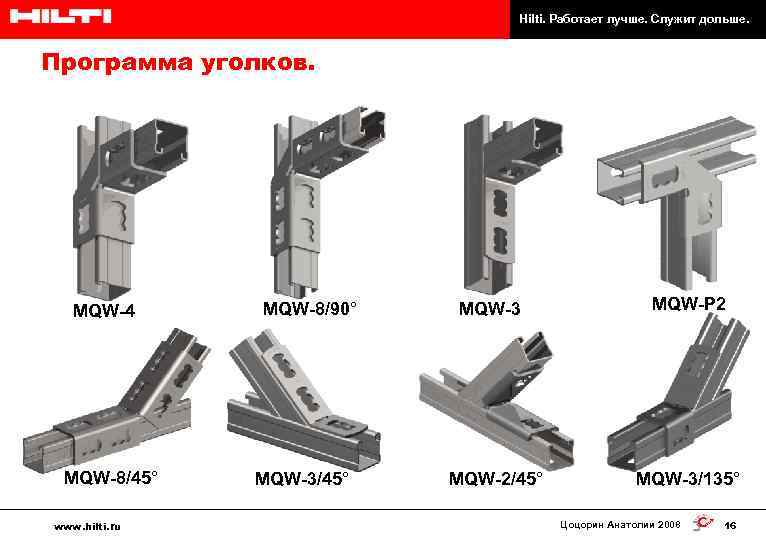 HILTI

Hilti. Работает лучше. Служит дольше.

Программа уголков.

MQW-4

MQW-8/90°

MQW-3

MQW-P2

MQW-8/45°

MQW-3/45°

MQW-2/45°

MQW-3/135°

www.hilti.ru

Цоцорин Анатолий 2008

16