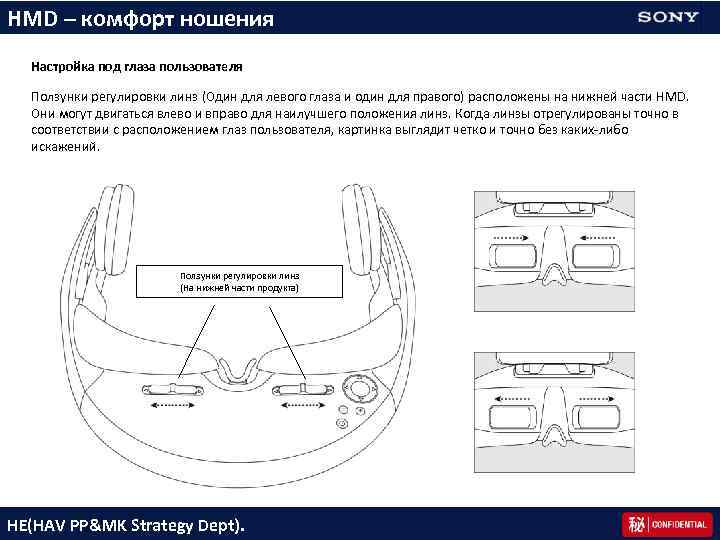 HMD – комфорт ношения

SONY

Настройка под глаза пользователя

Ползунки регулировки линз (Один для левого глаза и один для правого) расположены на нижней части HMD. Они могут двигаться влево и вправо для наилучшего положения линз. Когда линзы отрегулированы точно в соответствии с расположением глаз пользователя, картинка выглядит четко и точно без каких-либо искажений.

Ползунки регулировки линз
(На нижней части продукта)

HE(HAV PP&MK Strategy Dept).

秘 CONFIDENTIAL