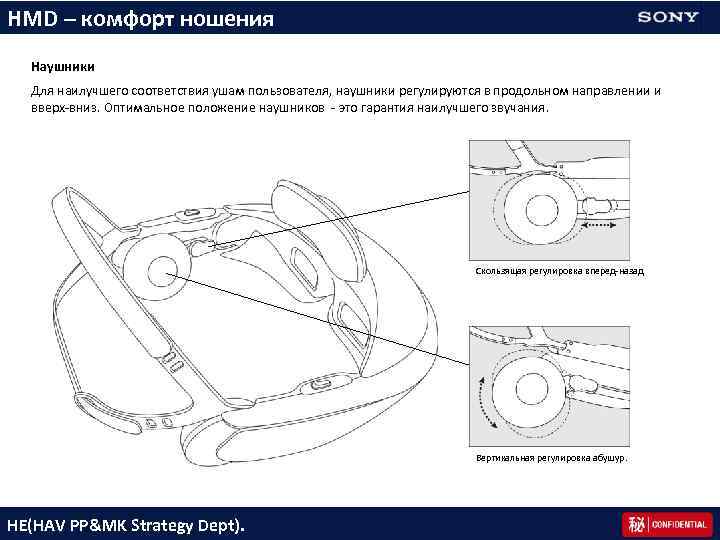 HMD – комфорт ношения

SONY

Наушники

Для наилучшего соответствия ушам пользователя, наушники регулируются в продольном направлении и вверх-вниз. Оптимальное положение наушников - это гарантия наилучшего звучания.

Скользящая регулировка вперед-назад

Вертикальная регулировка абушур.

HE(HAV PP&MK Strategy Dept).

秘 CONFIDENTIAL