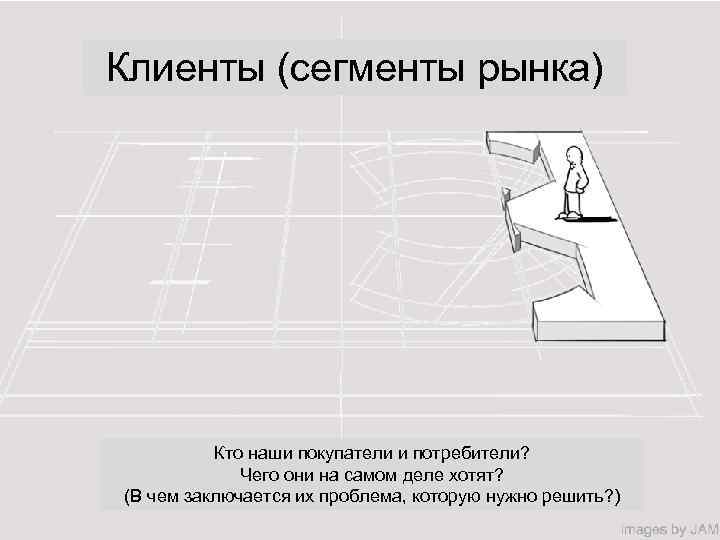 Клиенты (сегменты рынка)

Кто наши покупатели и потребители?
Чего они на самом деле хотят?
(В чем заключается их проблема, которую нужно решить?)

images by JAM