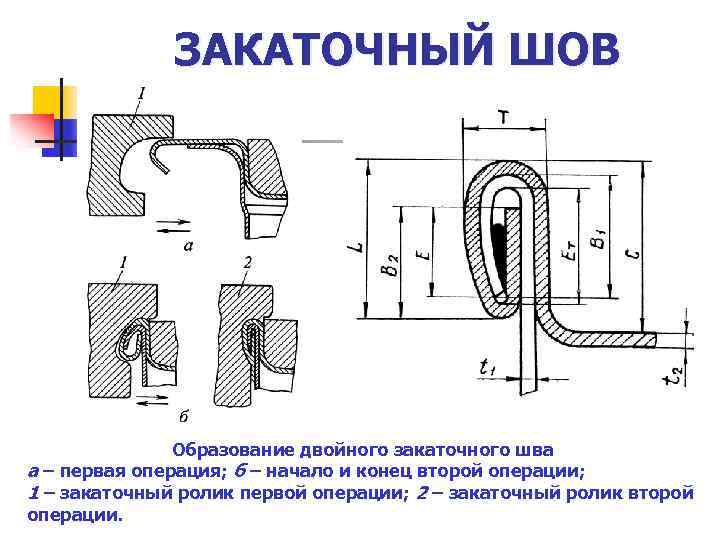 ЗАКАТОЧНЫЙ ШОВ

1

а

1

2

б

T

L

$B_2$

E

$E_т$

$B_1$

C

$t_1$

$t_2$

Образование двойного закаточного шва
а – первая операция; б – начало и конец второй операции;
1 – закаточный ролик первой операции; 2 – закаточный ролик второй операции.