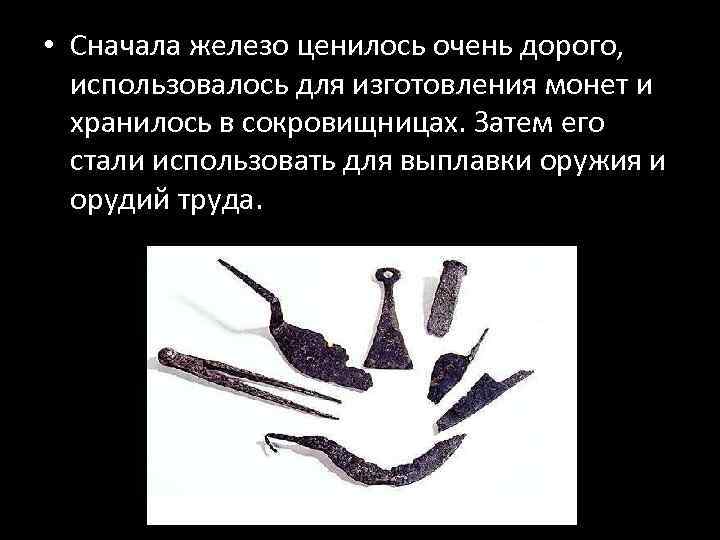 • Сначала железо ценилось очень дорого, использовалось для изготовления монет и хранилось в сокровищницах. Затем его стали использовать для выплавки оружия и орудий труда.