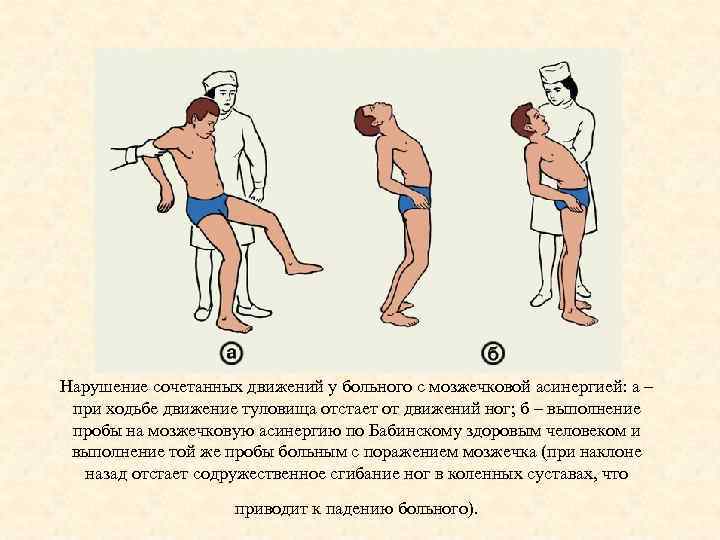 а

б

Нарушение сочетанных движений у больного с мозжечковой асинергией: а – при ходьбе движение туловища отстает от движений ног; б – выполнение пробы на мозжечковую асинергию по Бабинскому здоровым человеком и выполнение той же пробы больным с поражением мозжечка (при наклоне назад отстает содружественное сгибание ног в коленных суставах, что

приводит к падению больного).