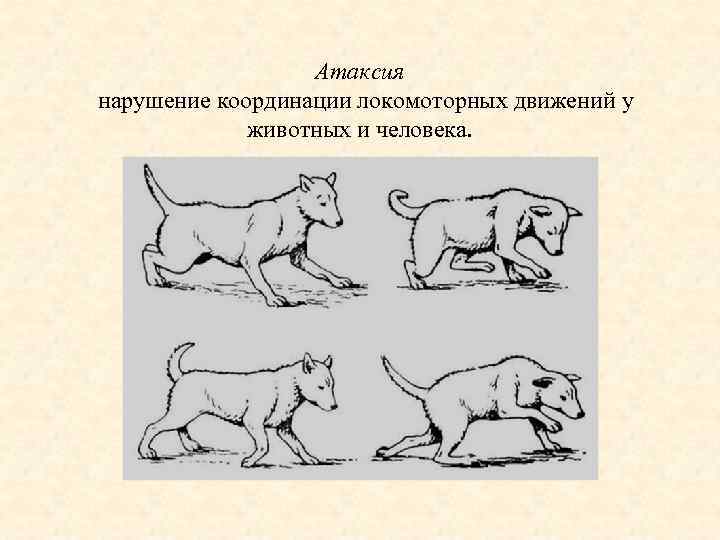 Атаксия
нарушение координации локомоторных движений у животных и человека.