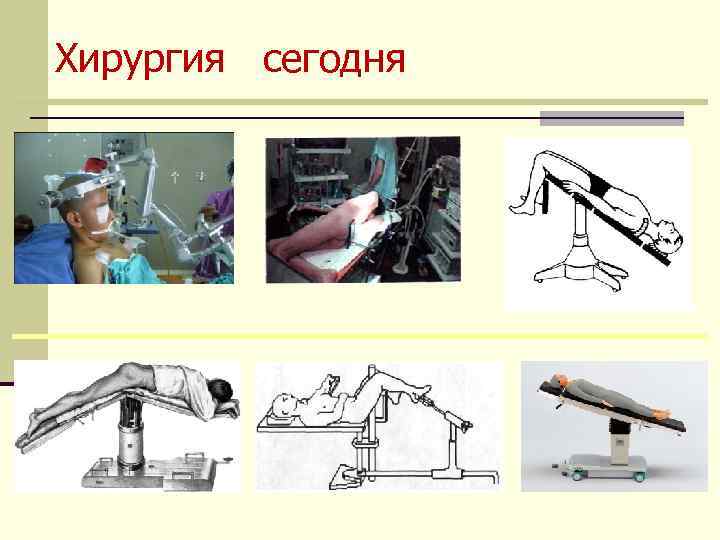 Хирургия сегодня