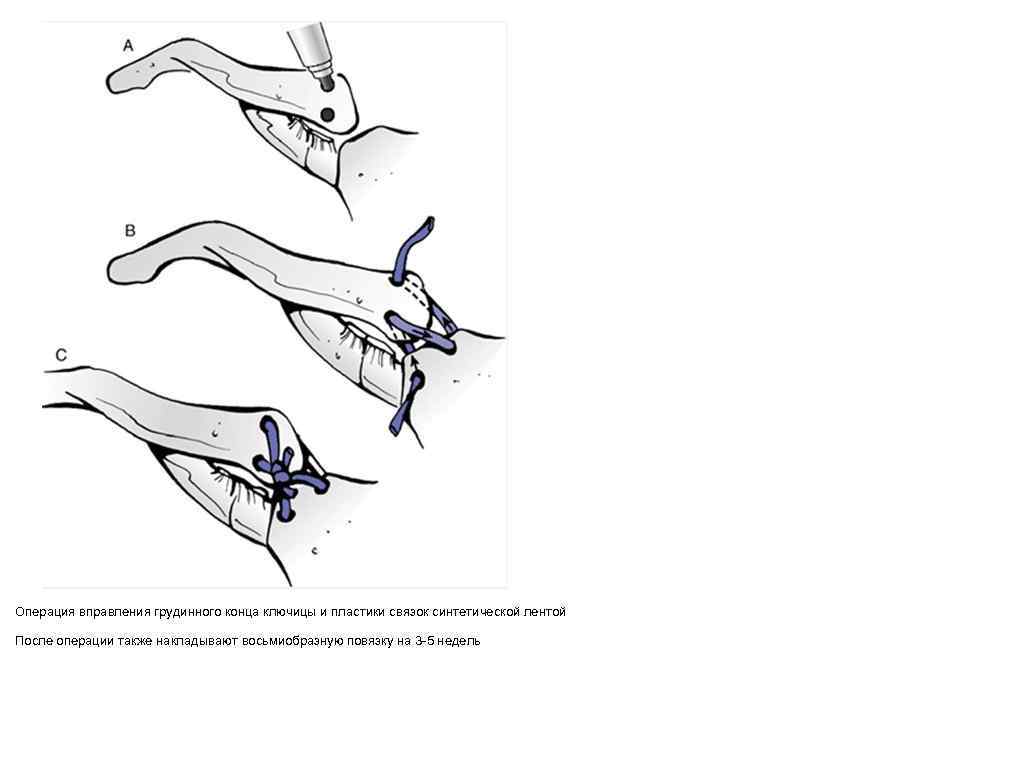 A

B

C

Операция вправления грудинного конца ключицы и пластики связок синтетической лентой

После операции также накладывают восьмиобразную повязку на 3-5 недель