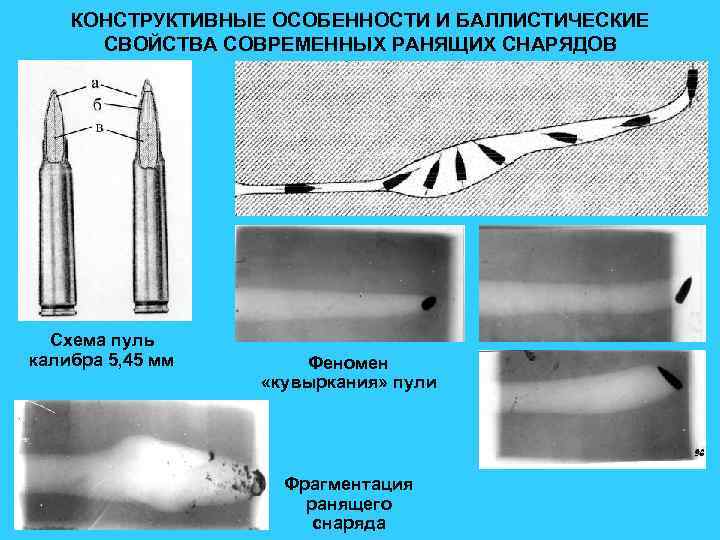 КОНСТРУКТИВНЫЕ ОСОБЕННОСТИ И БАЛЛИСТИЧЕСКИЕ СВОЙСТВА СОВРЕМЕННЫХ РАНЯЩИХ СНАРЯДОВ

а

б

в

Схема пуль калибра 5,45 мм

Феномен «кувыркания» пули

Фрагментация ранящего снаряда