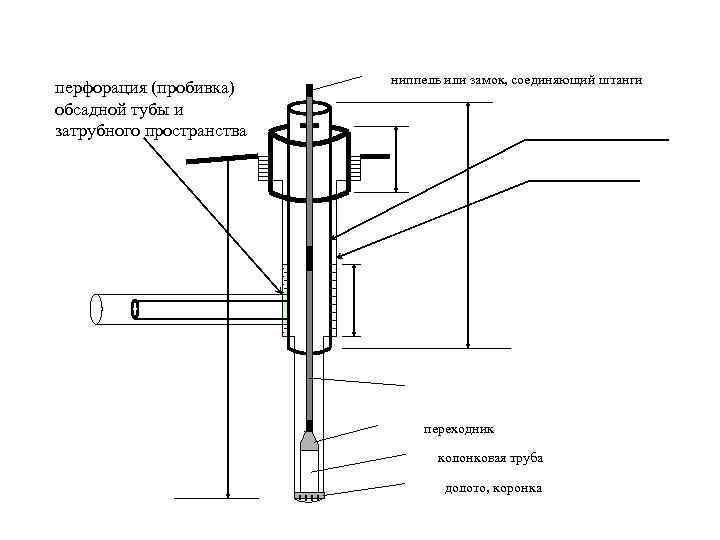 перфорация (пробивка) обсадной тубы и затрубного пространства

ниппель или замок, соединяющий штанги

переходник

колонковая труба

долото, коронка