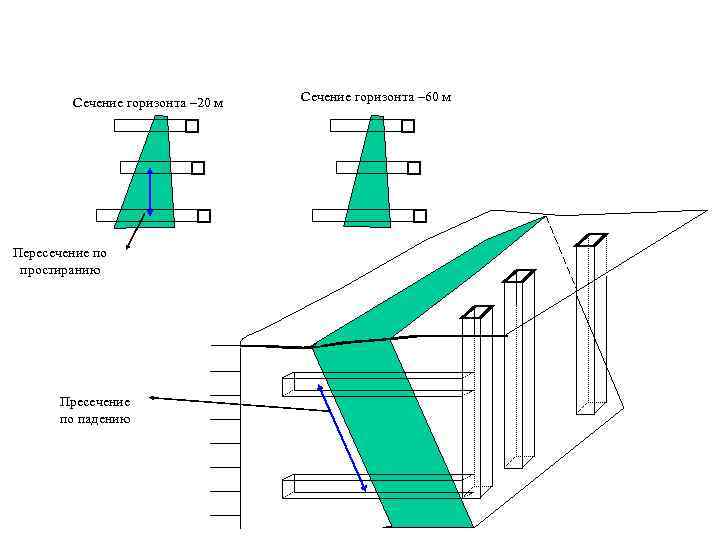 Сечение горизонта –20 м

Сечение горизонта –60 м

Пересечение по простиранию

Пресечение по падению