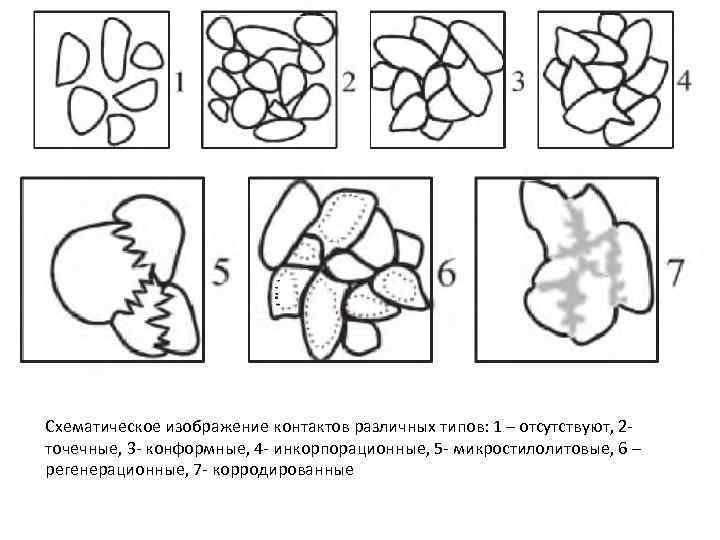 1

2

3

4

5

6

7

Схематическое изображение контактов различных типов: 1 – отсутствуют, 2- точечные, 3- конформные, 4- инкорпорационные, 5- микростилолитовые, 6 – регенерационные, 7- корродированные