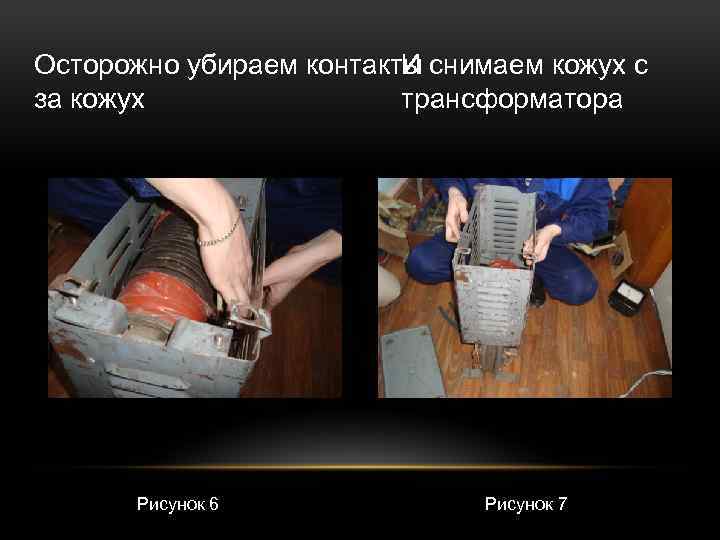 Осторожно убираем контакты за кожух

И снимаем кожух с трансформатора

Рисунок 6

Рисунок 7