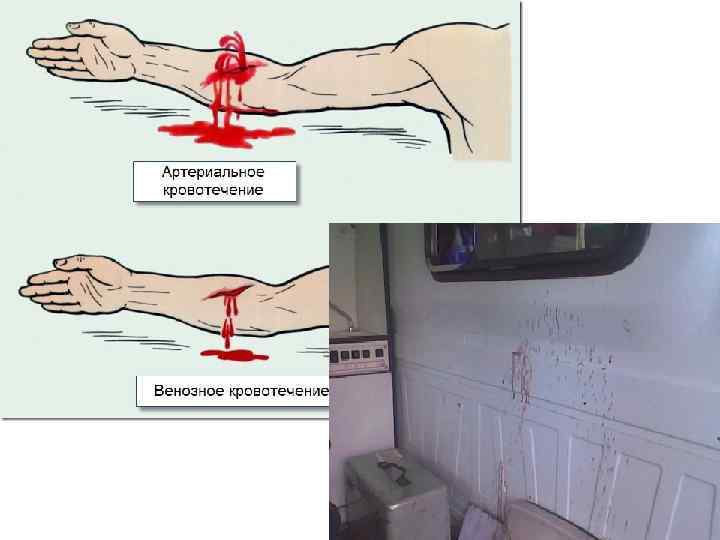 Артериальное кровотечение

Венозное кровотечение