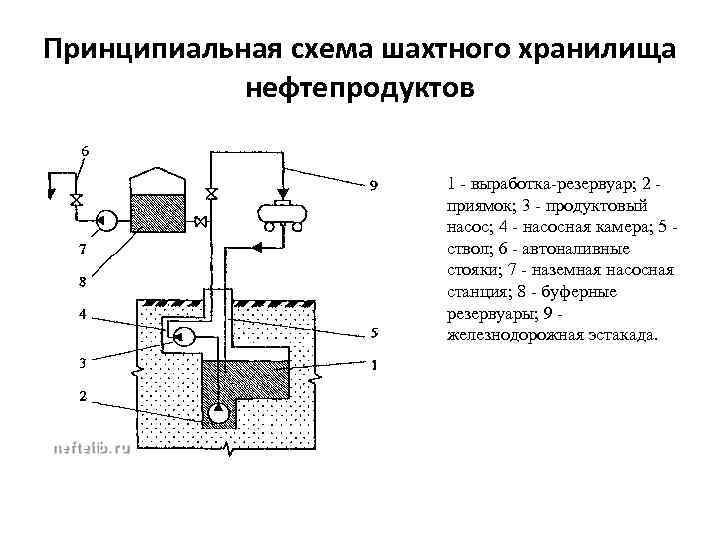 Принципиальная схема шахтного хранилища нефтепродуктов

6

9

7

8

4

5

3

1

2

neftelib.ru

1 - выработка-резервуар; 2 - приямок; 3 - продуктовый насос; 4 - насосная камера; 5 - ствол; 6 - автоналивные стояки; 7 - наземная насосная станция; 8 - буферные резервуары; 9 - железнодорожная эстакада.