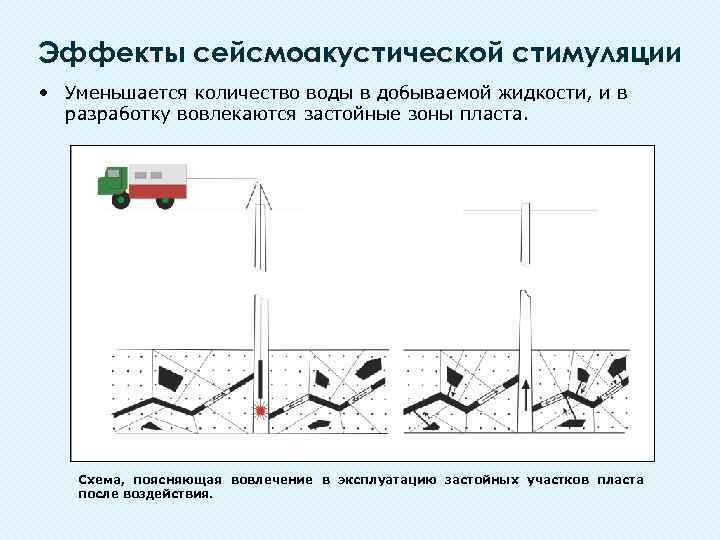 Эффекты сейсмоакустической стимуляции

• Уменьшается количество воды в добываемой жидкости, и в разработку вовлекаются застойные зоны пласта.

Схема, поясняющая вовлечение в эксплуатацию застойных участков пласта после воздействия.