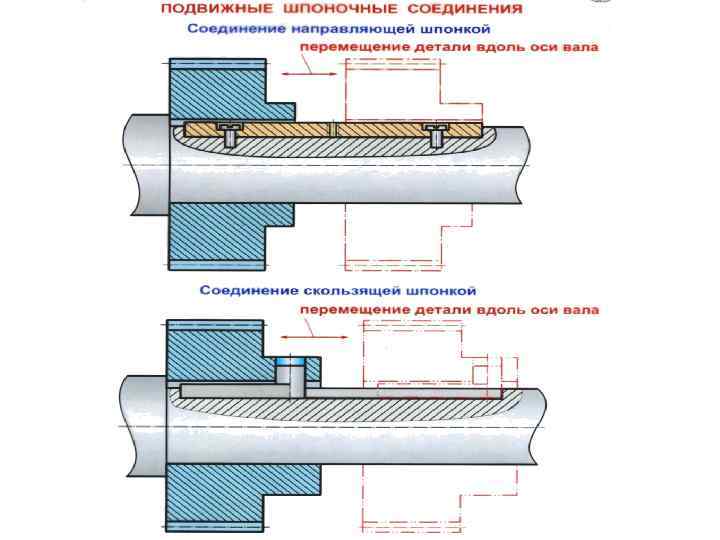 ПОДВИЖНЫЕ ШПОНОЧНЫЕ СОЕДИНЕНИЯ

Соединение направляющей шпонкой

перемещение детали вдоль оси вала

Соединение скользящей шпонкой

перемещение детали вдоль оси вала