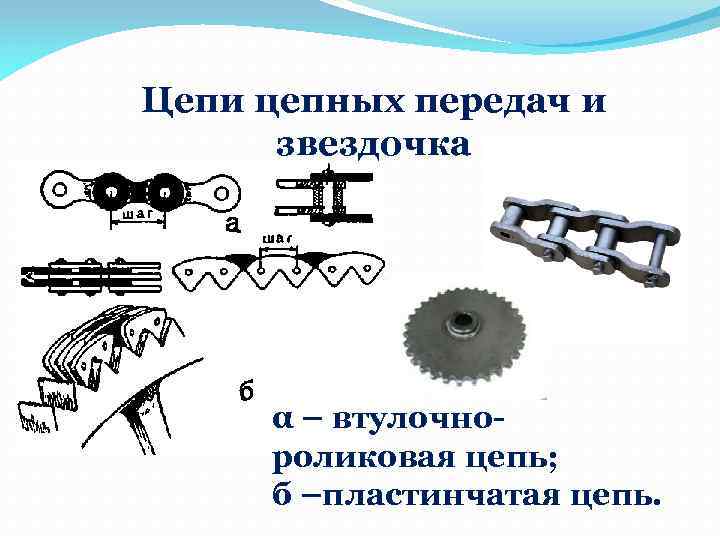 Цепи цепных передач и звездочка

шаг

а

шаг

б

α – втулочно-роликовая цепь;
б –пластинчатая цепь.