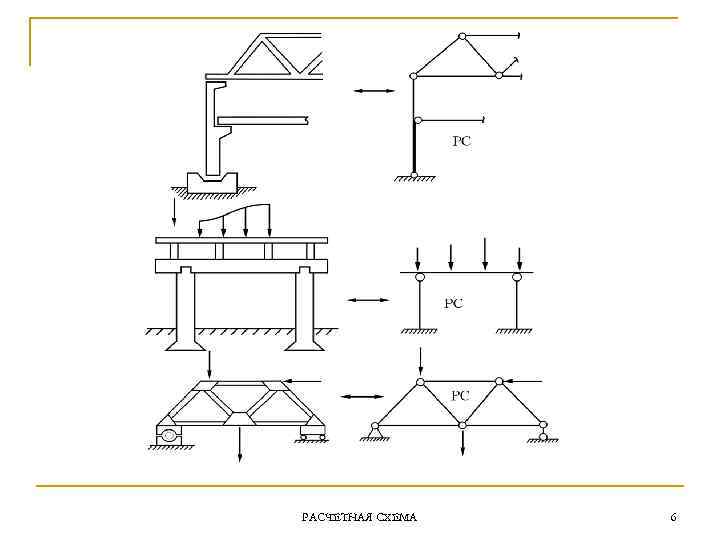 РС

РС

РС

РАСЧЕТНАЯ СХЕМА

6